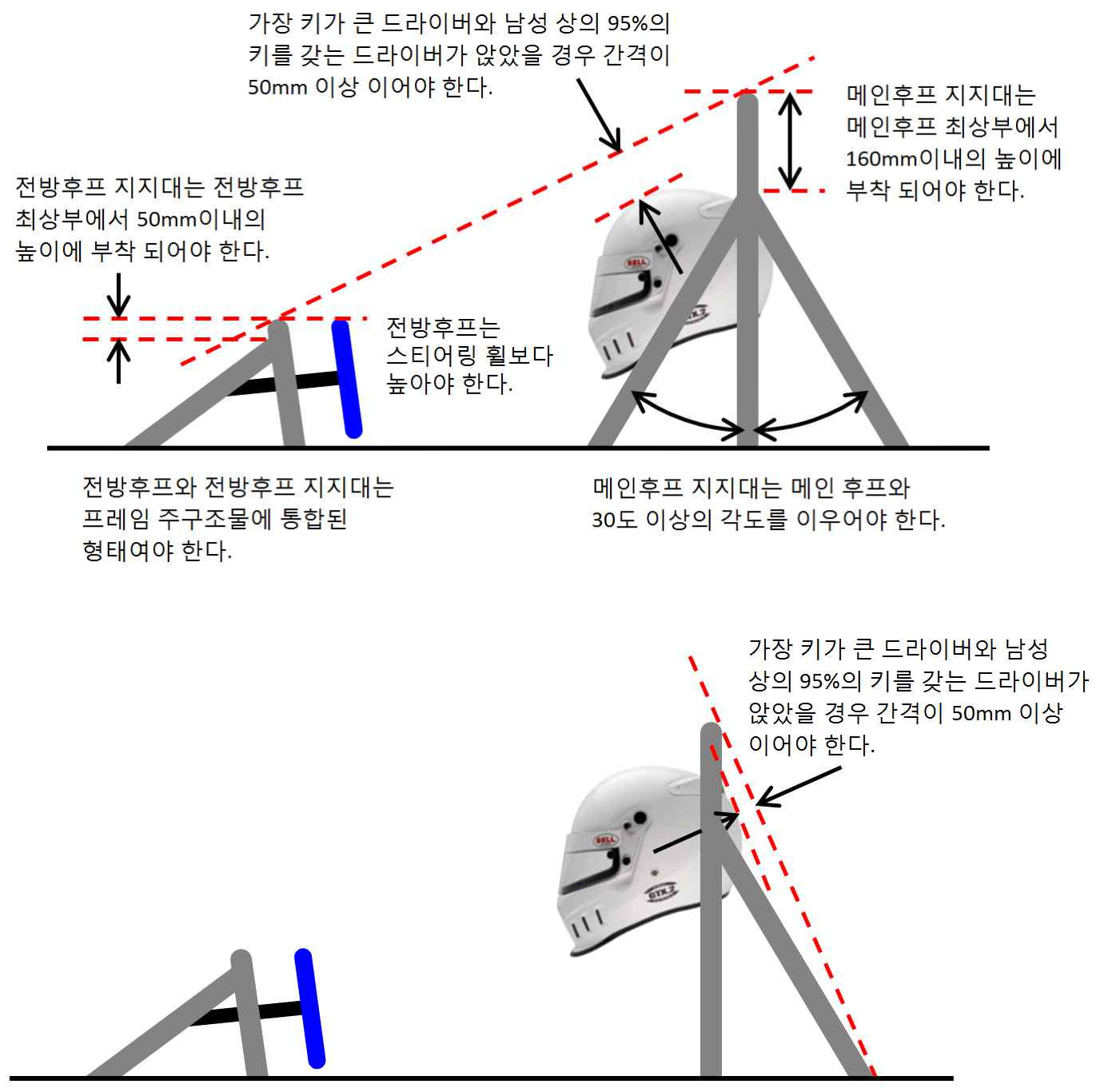 가장 키가 큰 드라이버와 남성 상의 95%의 키를 갖는 드라이버가 앉았을 경우 간격이 50mm 이상 이어야 한다.

메인후프 지지대는 메인후프 최상부에서 160mm이내의 높이에 부착 되어야 한다.

전방후프 지지대는 전방후프 최상부에서 50mm이내의 높이에 부착 되어야 한다.

전방후프는 스티어링 휠보다 높아야 한다.

BELL

GTX.2

전방후프와 전방후프 지지대는 프레임 주구조물에 통합된 형태여야 한다.

메인후프 지지대는 메인 후프와 30도 이상의 각도를 이우어야 한다.

가장 키가 큰 드라이버와 남성 상의 95%의 키를 갖는 드라이버가 앉았을 경우 간격이 50mm 이상 이어야 한다.

BELL

GTX.2